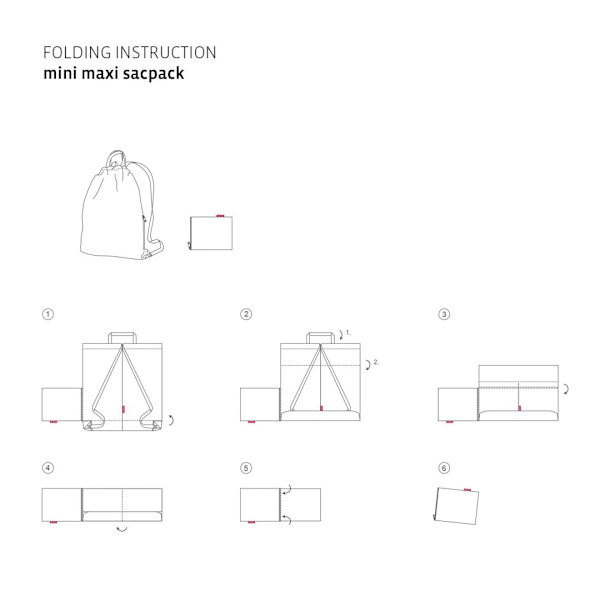 FOLDING INSTRUCTION
mini maxi sacpack

1

2

1.

2.

3

4

5

6