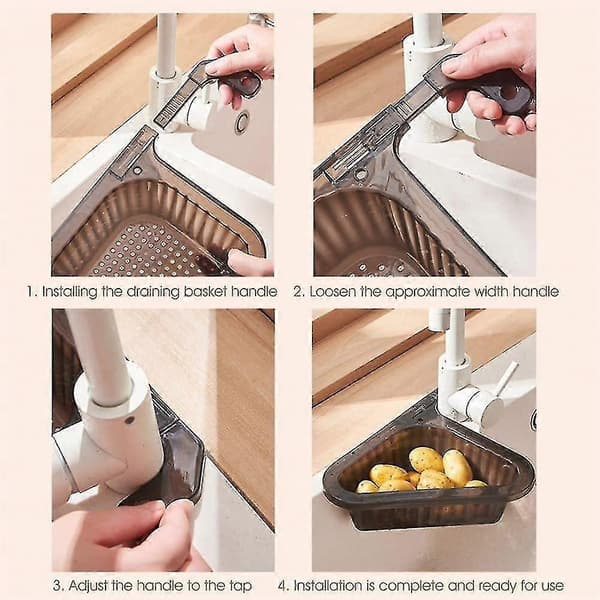 1. Installing the draining basket handle

2. Loosen the approximate width handle

3. Adjust the handle to the tap

4. Installation is complete and ready for use