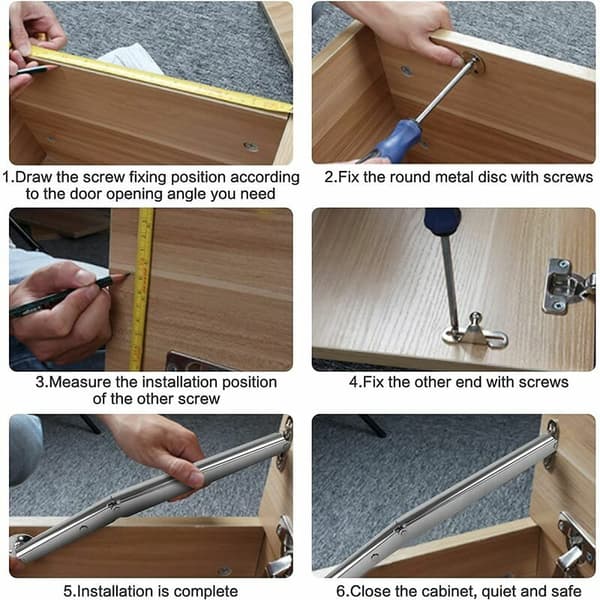 1.Draw the screw fixing position according to the door opening angle you need

2.Fix the round metal disc with screws

3.Measure the installation position of the other screw

4.Fix the other end with screws

5.Installation is complete

6.Close the cabinet, quiet and safe