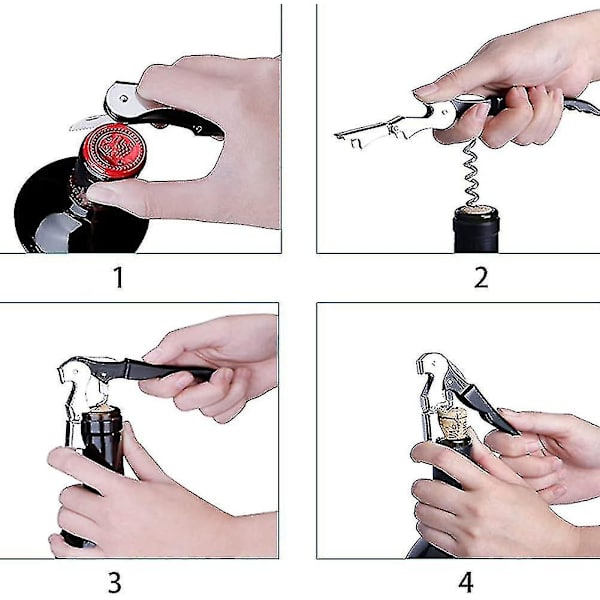 1

2

3

4