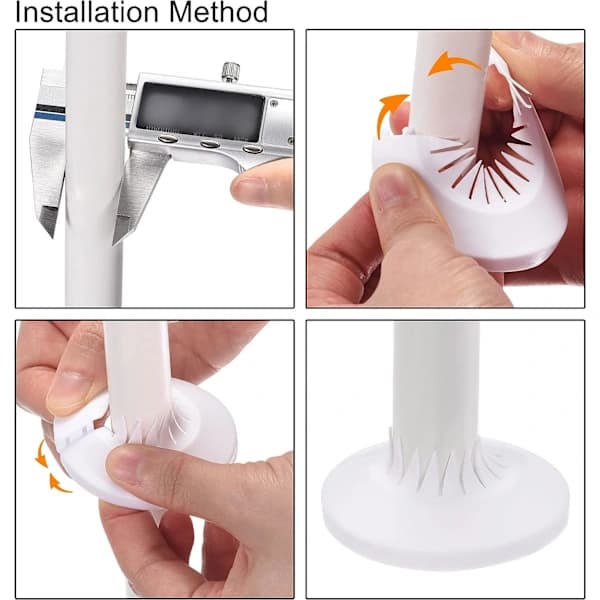 Installation Method