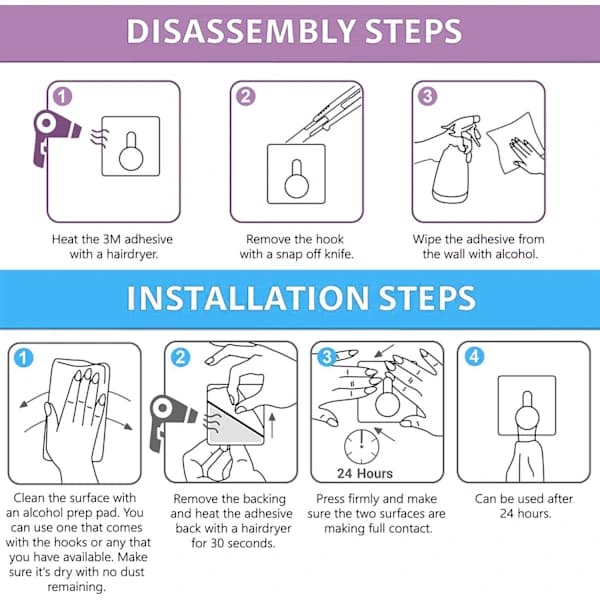 DISASSEMBLY STEPS

1

Heat the 3M adhesive with a hairdryer.

2

Remove the hook with a snap off knife.

3

Wipe the adhesive from the wall with alcohol.

INSTALLATION STEPS

1

Clean the surface with an alcohol prep pad. You can use one that comes with the hooks or any that you have available. Make sure it's dry with no dust remaining.

2

Remove the backing and heat the adhesive back with a hairdryer for 30 seconds.

3

24 Hours

Press firmly and make sure the two surfaces are making full contact.

4

Can be used after 24 hours.