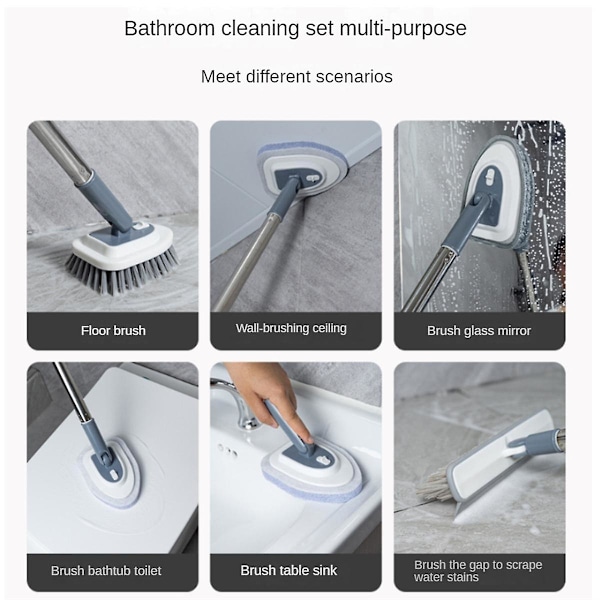 Bathroom cleaning set multi-purpose

Meet different scenarios

Floor brush

Wall-brushing ceiling

Brush glass mirror

Brush bathtub toilet

Brush table sink

Brush the gap to scrape water stains