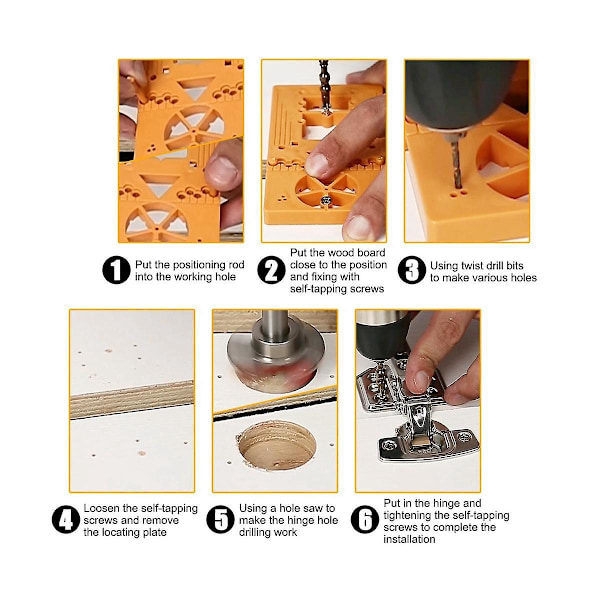 1 Put the positioning rod into the working hole

2 Put the wood board close to the position and fixing with self-tapping screws

3 Using twist drill bits to make various holes

4 Loosen the self-tapping screws and remove the locating plate

5 Using a hole saw to make the hinge hole drilling work

6 Put in the hinge and tightening the self-tapping screws to complete the installation