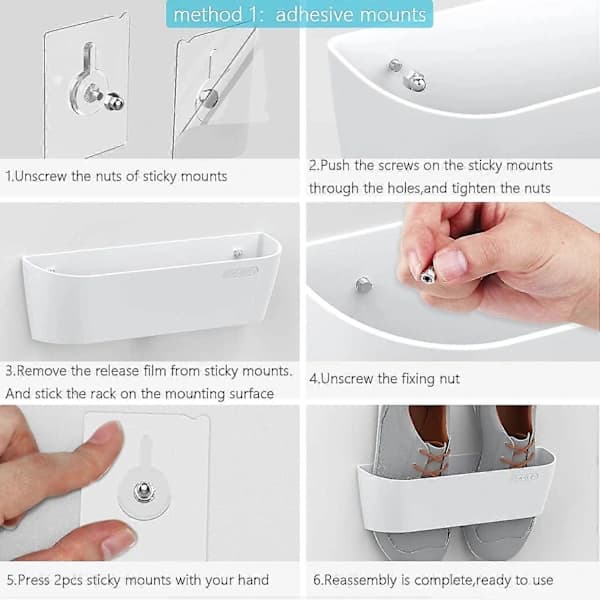 method 1: adhesive mounts

1.Unscrew the nuts of sticky mounts

2.Push the screws on the sticky mounts through the holes,and tighten the nuts

3.Remove the release film from sticky mounts. And stick the rack on the mounting surface

4.Unscrew the fixing nut

5.Press 2pcs sticky mounts with your hand

6.Reassembly is complete,ready to use