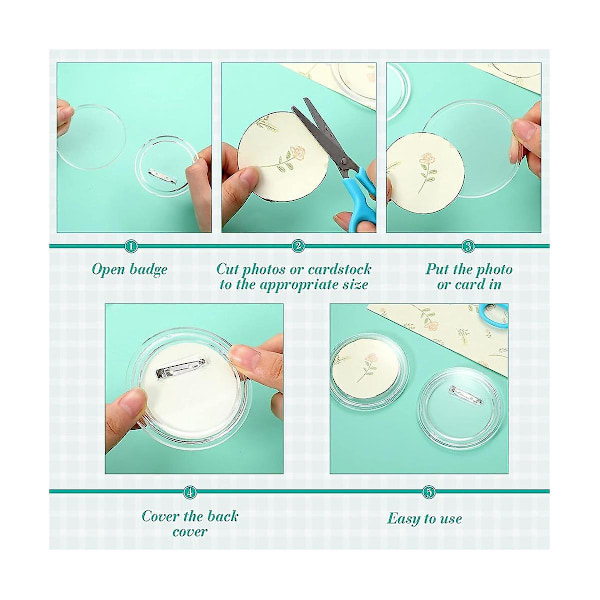 1

Open badge

2

Cut photos or cardstock to the appropriate size

3

Put the photo or card in

4

Cover the back cover

5

Easy to use