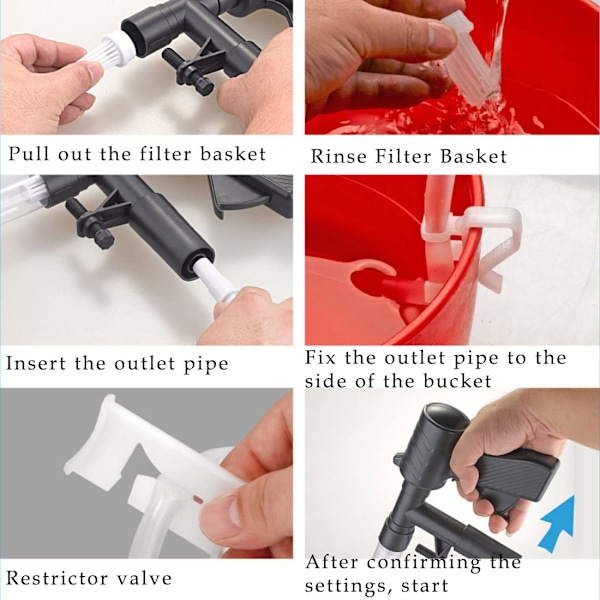 Pull out the filter basket

Rinse Filter Basket

Insert the outlet pipe

Fix the outlet pipe to the side of the bucket

Restrictor valve

After confirming the settings, start