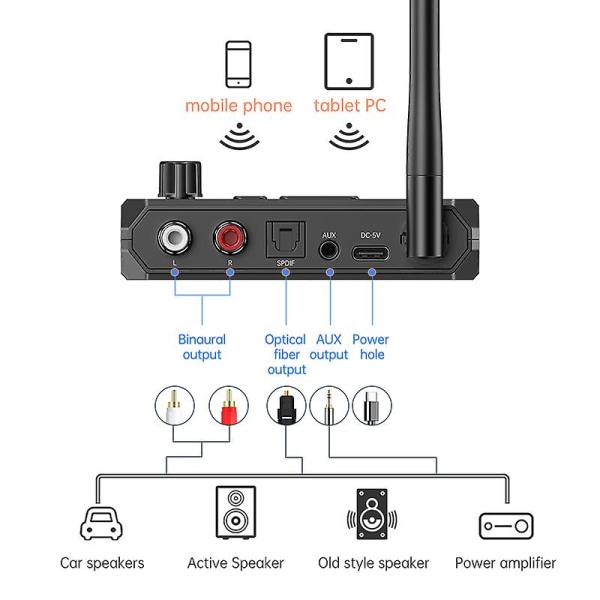 mobile phone

tablet PC

L

R

SPDIF

AUX

DC-5V

Binaural output

Optical fiber output

AUX output

Power hole

Car speakers

Active Speaker

Old style speaker

Power amplifier