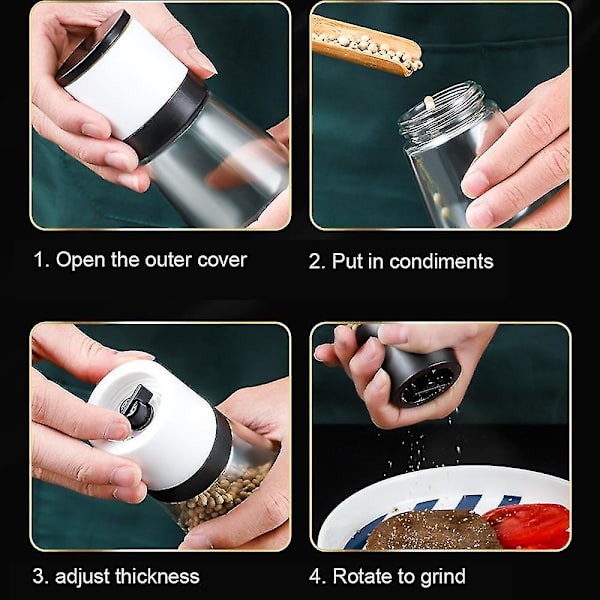 1. Open the outer cover

2. Put in condiments

3. adjust thickness

4. Rotate to grind