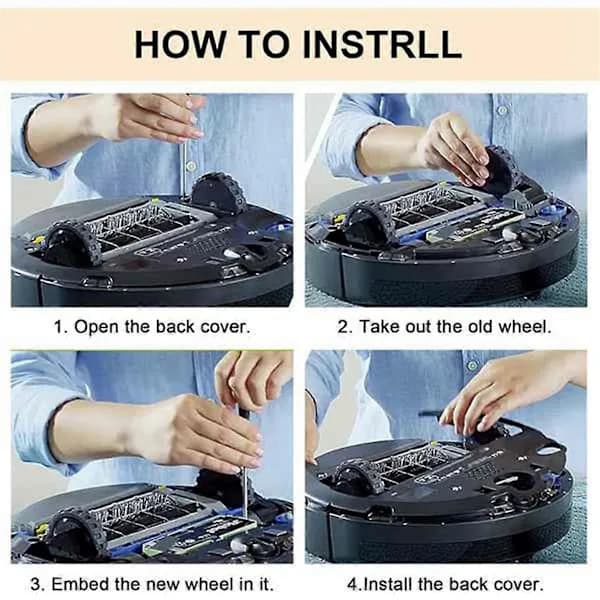 HOW TO INSTRLL

1. Open the back cover.

2. Take out the old wheel.

3. Embed the new wheel in it.

4.Install the back cover.