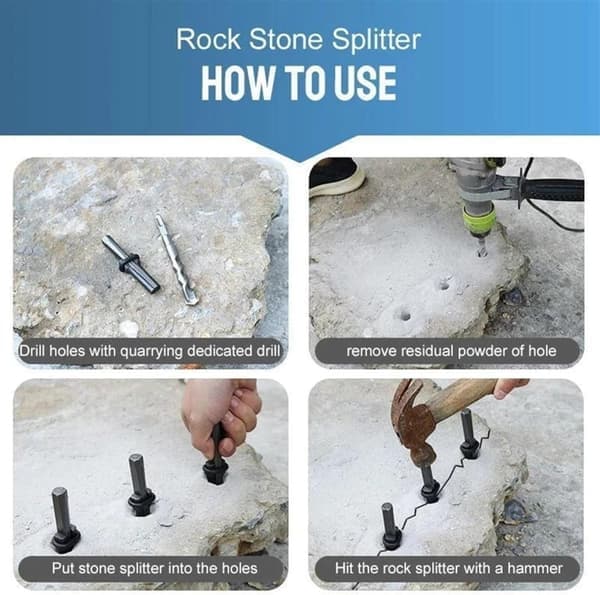 Rock Stone Splitter
HOW TO USE

Drill holes with quarrying dedicated drill

remove residual powder of hole

Put stone splitter into the holes

Hit the rock splitter with a hammer