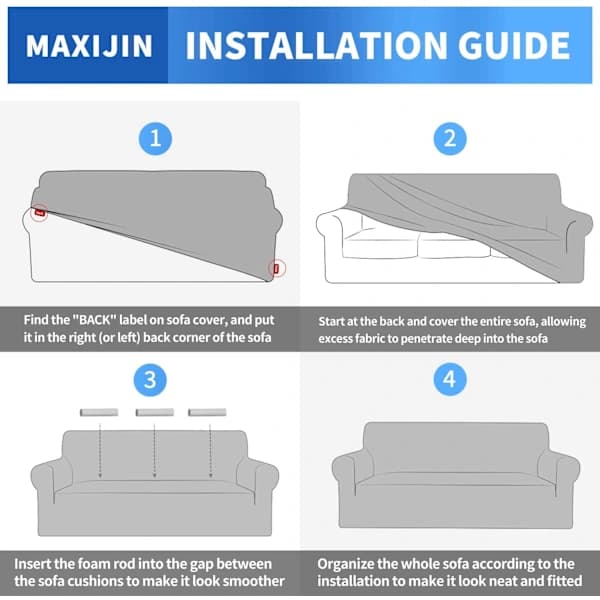 MAXIJIN

INSTALLATION GUIDE

1

Find the "BACK" label on sofa cover, and put it in the right (or left) back corner of the sofa

2

Start at the back and cover the entire sofa, allowing excess fabric to penetrate deep into the sofa

3

Insert the foam rod into the gap between the sofa cushions to make it look smoother

4

Organize the whole sofa according to the installation to make it look neat and fitted