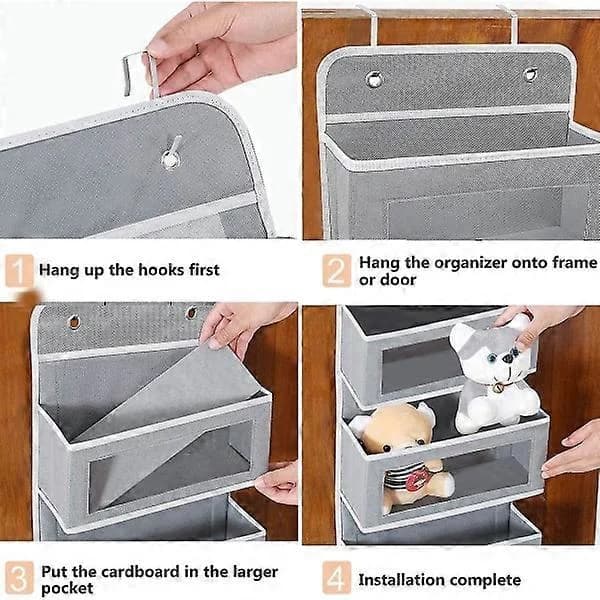 1 Hang up the hooks first

2 Hang the organizer onto frame or door

3 Put the cardboard in the larger pocket

4 Installation complete