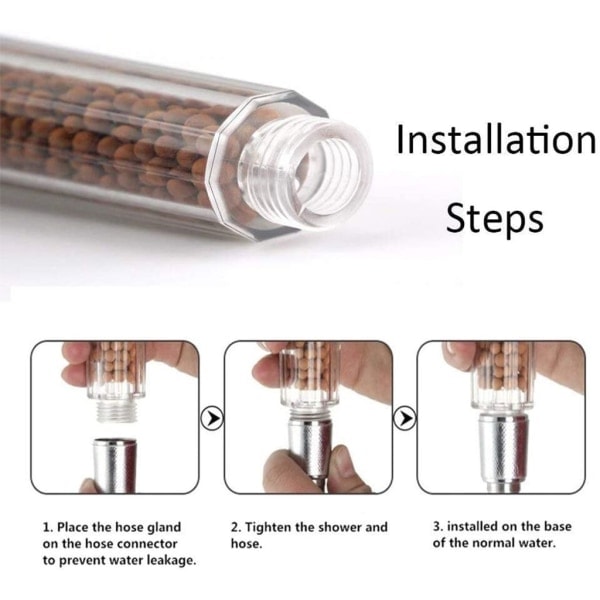 Installation Steps

1. Place the hose gland on the hose connector to prevent water leakage.

2. Tighten the shower and hose.

3. installed on the base of the normal water.