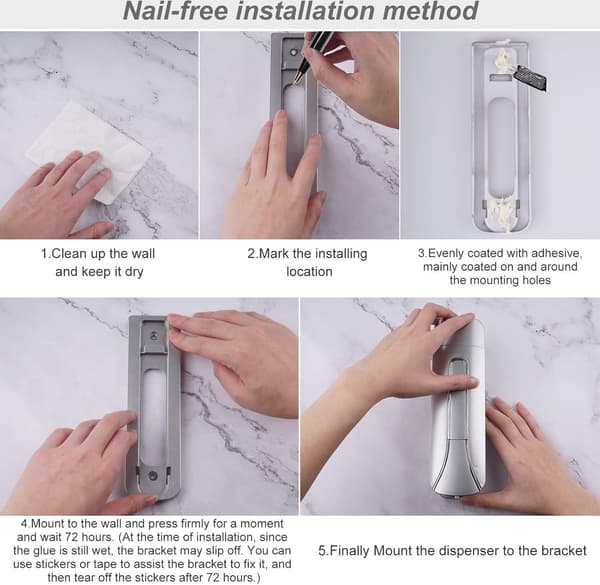 Nail-free installation method

1.Clean up the wall and keep it dry

2.Mark the installing location

3.Evenly coated with adhesive, mainly coated on and around the mounting holes

4.Mount to the wall and press firmly for a moment and wait 72 hours. (At the time of installation, since the glue is still wet, the bracket may slip off. You can use stickers or tape to assist the bracket to fix it, and then tear off the stickers after 72 hours.)

5.Finally Mount the dispenser to the bracket