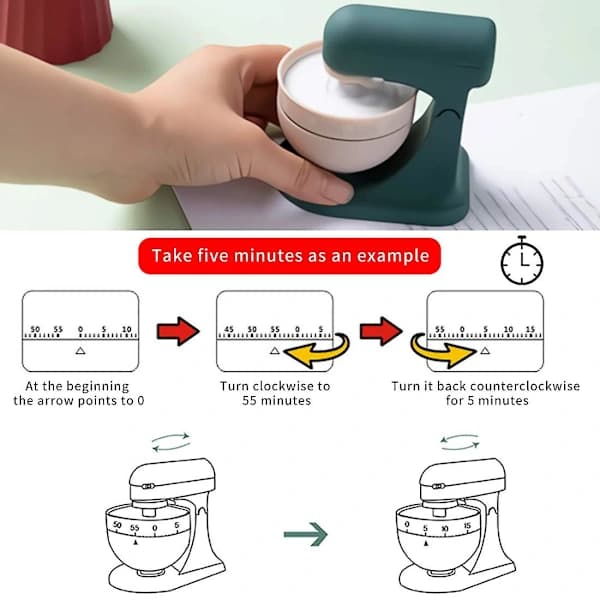 Take five minutes as an example

50 55 0 5 10

45 50 55 0 5

55 0 5 10 15

At the beginning the arrow points to 0

Turn clockwise to 55 minutes

Turn it back counterclockwise for 5 minutes

50 55 0 5

0 5 10 15