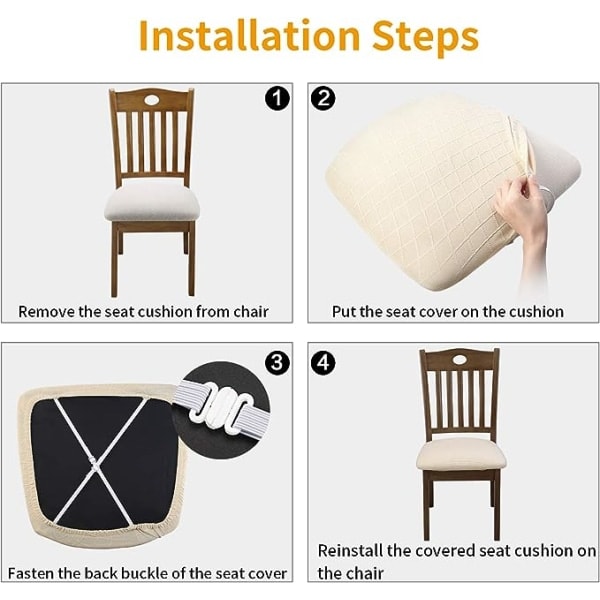 Installation Steps

1
Remove the seat cushion from chair

2
Put the seat cover on the cushion

3
Fasten the back buckle of the seat cover

4
Reinstall the covered seat cushion on the chair