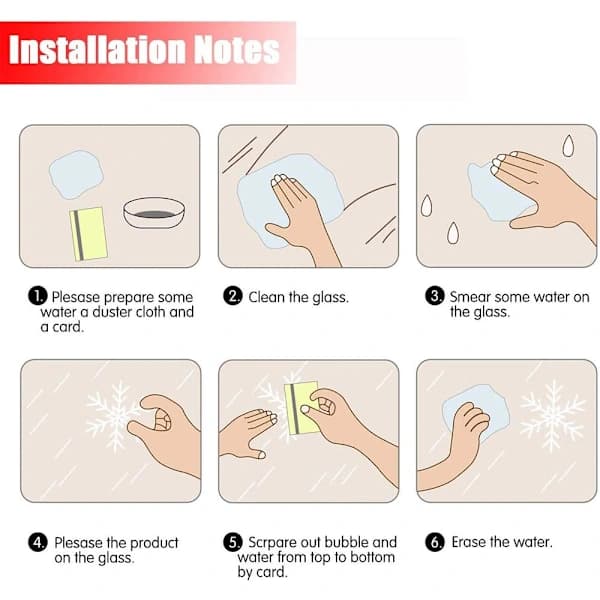 Installation Notes

1. Plesase prepare some water a duster cloth and a card.

2. Clean the glass.

3. Smear some water on the glass.

4. Plesase the product on the glass.

5. Scrpare out bubble and water from top to bottom by card.

6. Erase the water.