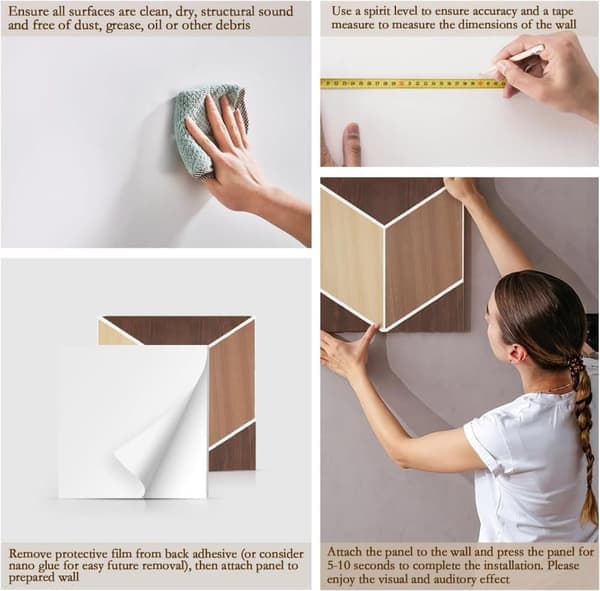 Ensure all surfaces are clean, dry, structural sound and free of dust, grease, oil or other debris

Use a spirit level to ensure accuracy and a tape measure to measure the dimensions of the wall

Remove protective film from back adhesive (or consider nano glue for easy future removal), then attach panel to prepared wall

Attach the panel to the wall and press the panel for 5-10 seconds to complete the installation. Please enjoy the visual and auditory effect