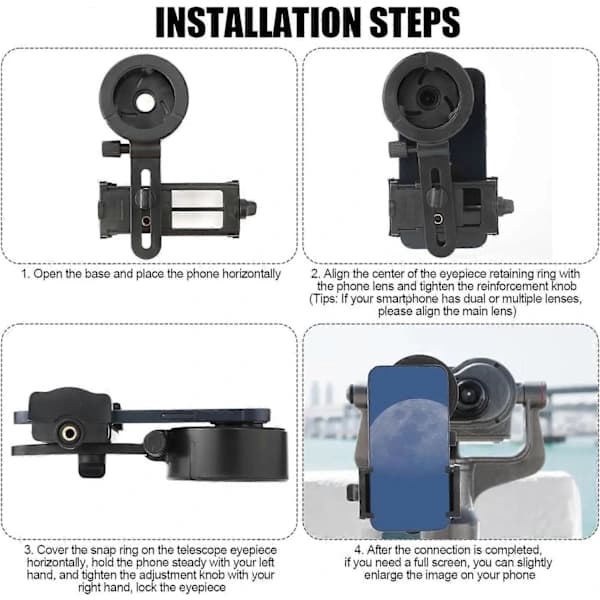 INSTALLATION STEPS

1. Open the base and place the phone horizontally

2. Align the center of the eyepiece retaining ring with the phone lens and tighten the reinforcement knob (Tips: If your smartphone has dual or multiple lenses, please align the main lens)

3. Cover the snap ring on the telescope eyepiece horizontally, hold the phone steady with your left hand, and tighten the adjustment knob with your right hand, lock the eyepiece

4. After the connection is completed, if you need a full screen, you can slightly enlarge the image on your phone