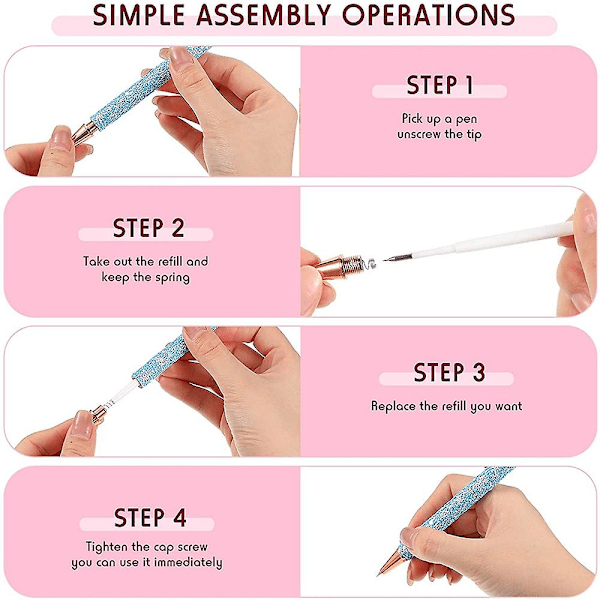 SIMPLE ASSEMBLY OPERATIONS

STEP 1
Pick up a pen
unscrew the tip

STEP 2
Take out the refill and
keep the spring

STEP 3
Replace the refill you want

STEP 4
Tighten the cap screw
you can use it immediately