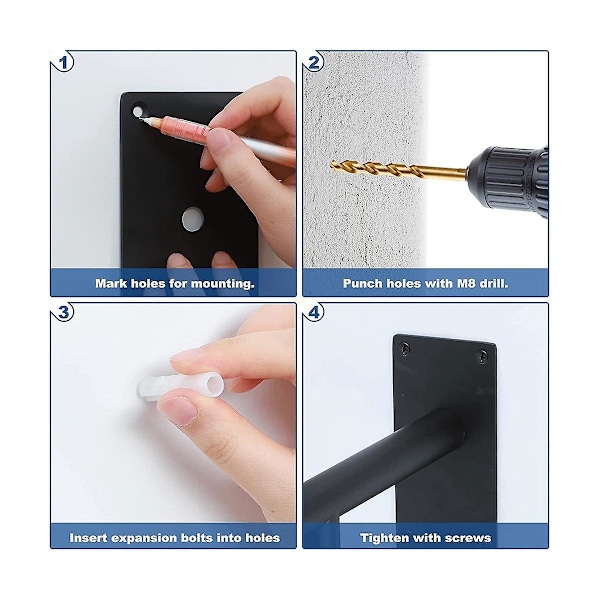 1

Mark holes for mounting.

2

Punch holes with M8 drill.

3

Insert expansion bolts into holes

4

Tighten with screws