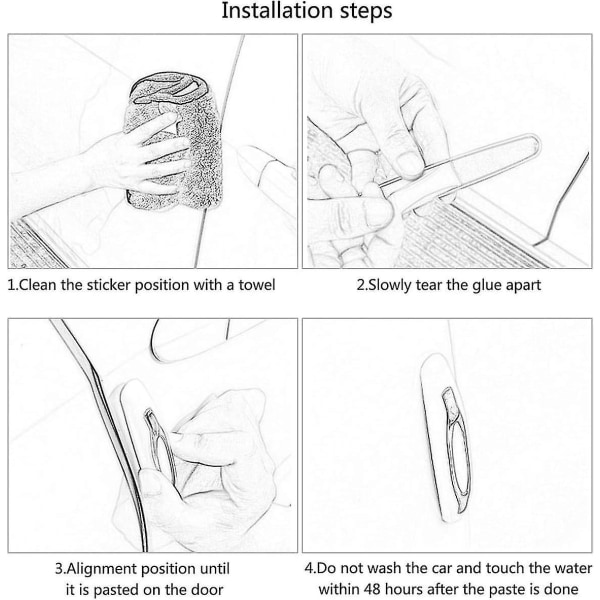 Installation steps

1.Clean the sticker position with a towel

2.Slowly tear the glue apart

3.Alignment position until it is pasted on the door

4.Do not wash the car and touch the water within 48 hours after the paste is done