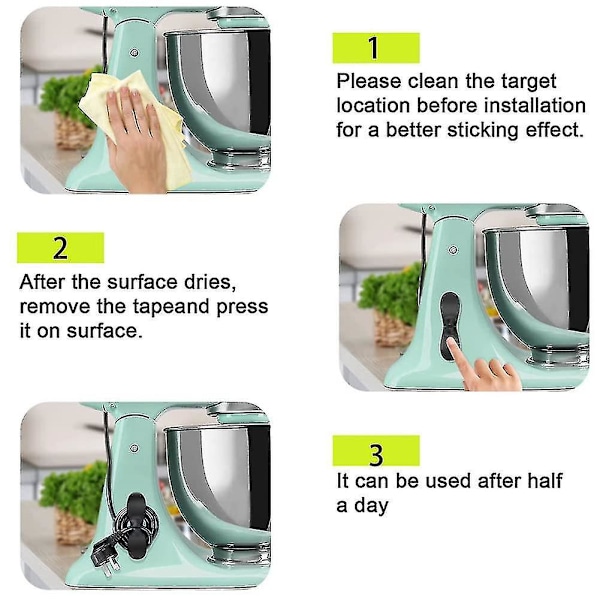 1

Please clean the target location before installation for a better sticking effect.

2

After the surface dries, remove the tapeand press it on surface.

3

It can be used after half a day