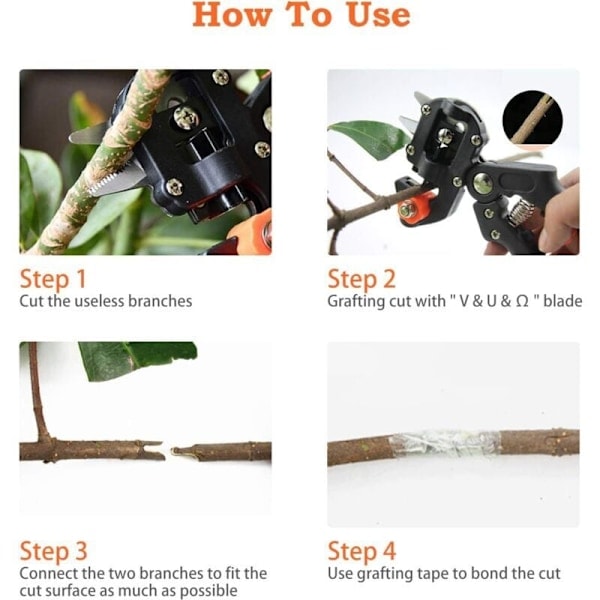 How To Use

Step 1
Cut the useless branches

Step 2
Grafting cut with " V & U & Ω " blade

Step 3
Connect the two branches to fit the cut surface as much as possible

Step 4
Use grafting tape to bond the cut