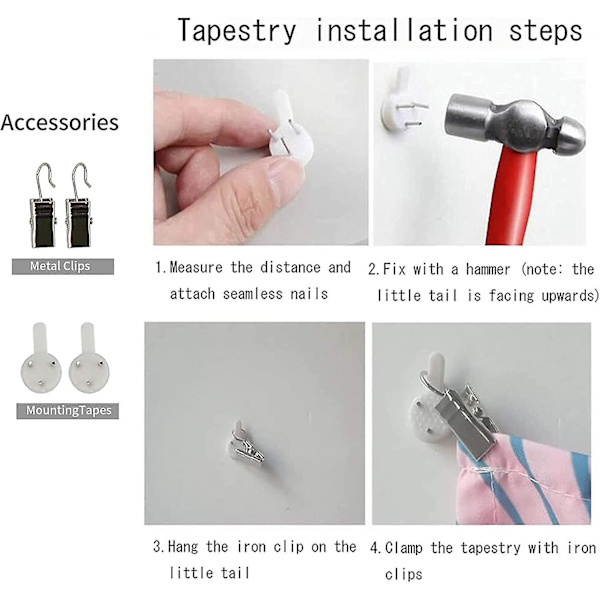 Tapestry installation steps

Accessories

Metal Clips

MountingTapes

1.Measure the distance and attach seamless nails

2.Fix with a hammer (note: the little tail is facing upwards)

3.Hang the iron clip on the little tail

4.Clamp the tapestry with iron clips