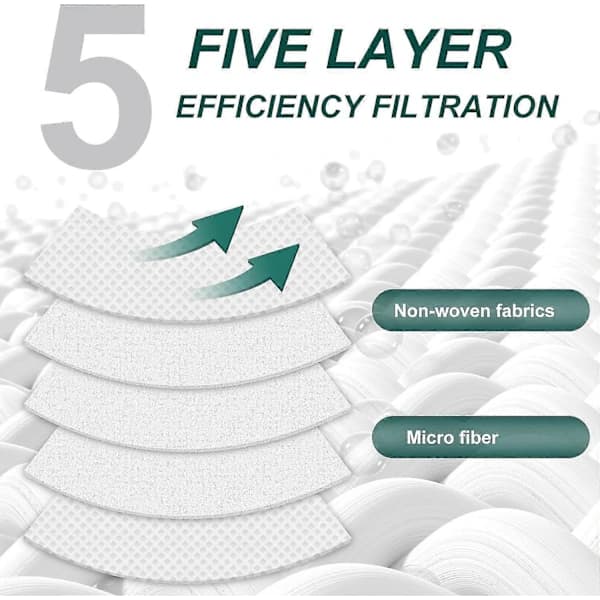 5 FIVE LAYER
EFFICIENCY FILTRATION

Non-woven fabrics

Micro fiber