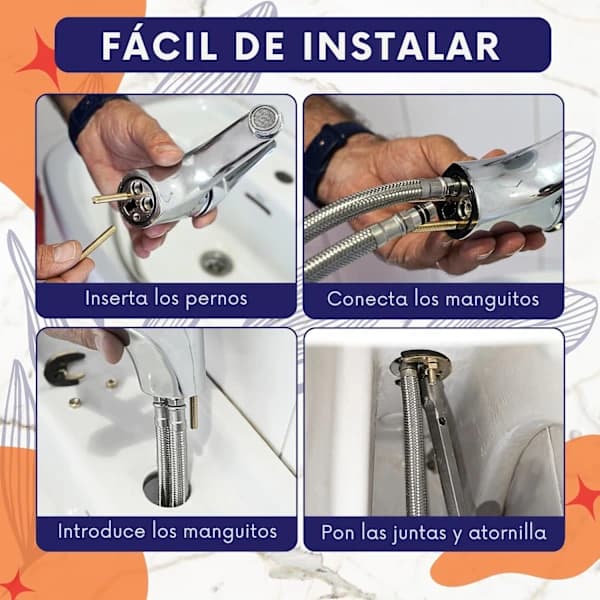 FÁCIL DE INSTALAR

Inserta los pernos

Conecta los manguitos

Introduce los manguitos

Pon las juntas y atornilla