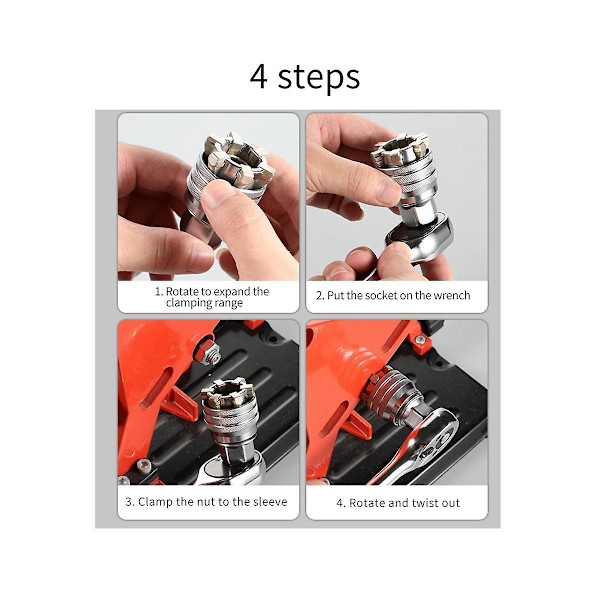 4 steps

1. Rotate to expand the clamping range

2. Put the socket on the wrench

3. Clamp the nut to the sleeve

4. Rotate and twist out