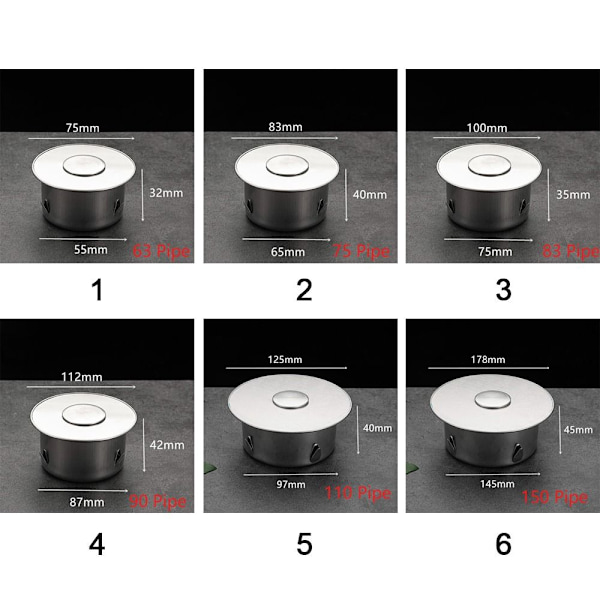 75mm
32mm
55mm
63 Pipe

1

83mm
40mm
65mm
75 Pipe

2

100mm
35mm
75mm
83 Pipe

3

112mm
42mm
87mm
90 Pipe

4

125mm
40mm
97mm
110 Pipe

5

178mm
45mm
145mm
150 Pipe

6