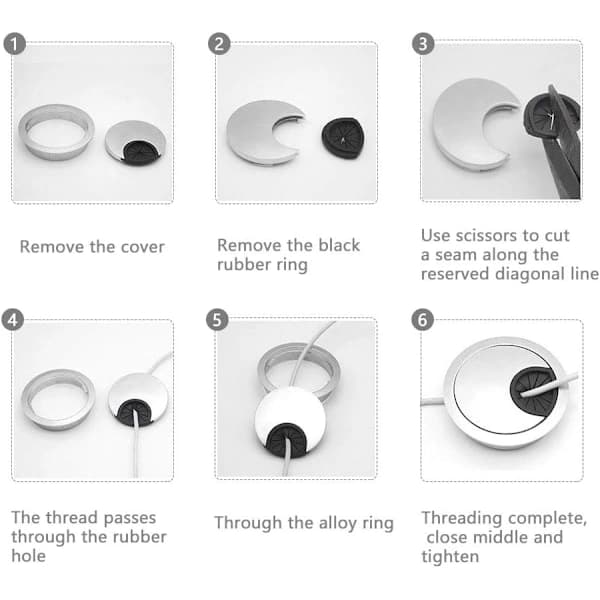 1

Remove the cover

2

Remove the black rubber ring

3

Use scissors to cut a seam along the reserved diagonal line

4

The thread passes through the rubber hole

5

Through the alloy ring

6

Threading complete, close middle and tighten