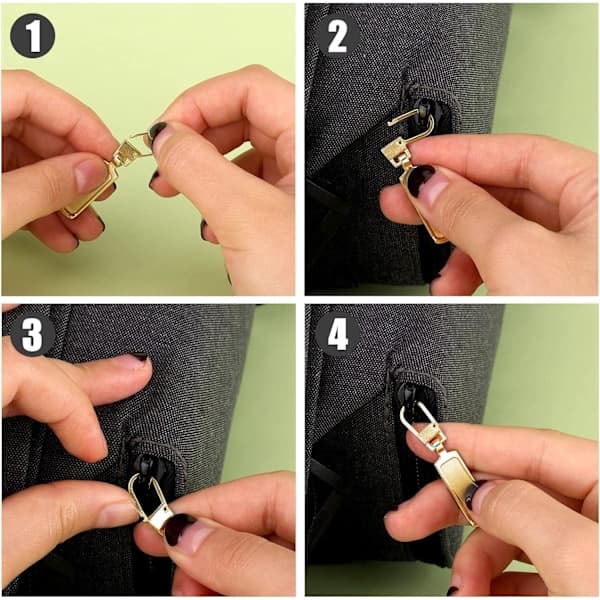 1

2

3

4