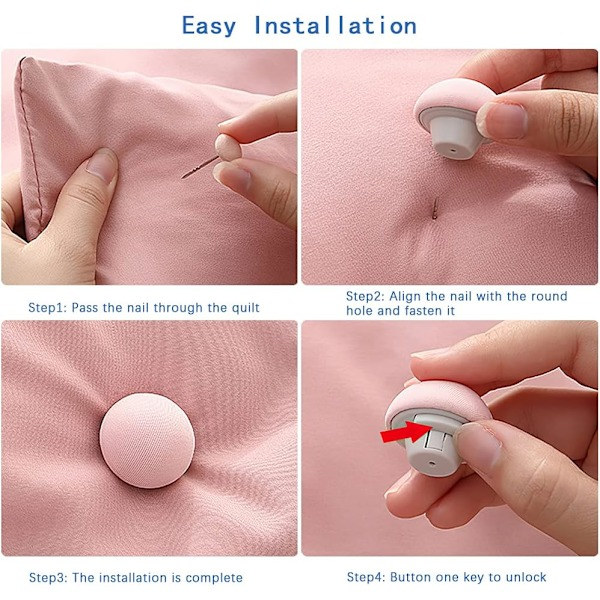 Easy Installation

Step1: Pass the nail through the quilt

Step2: Align the nail with the round hole and fasten it

Step3: The installation is complete

Step4: Button one key to unlock