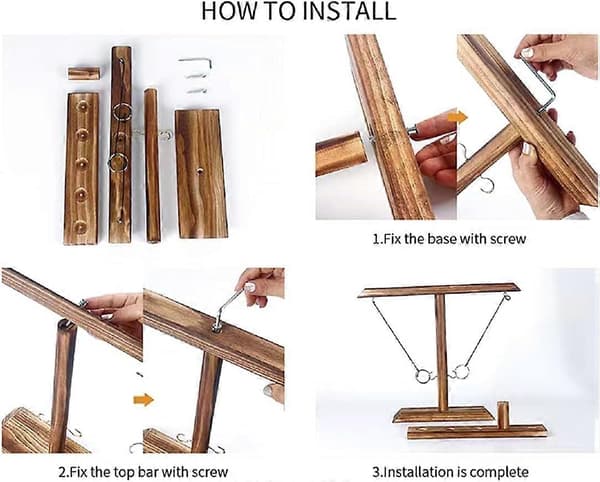 HOW TO INSTALL

1.Fix the base with screw

2.Fix the top bar with screw

3.Installation is complete