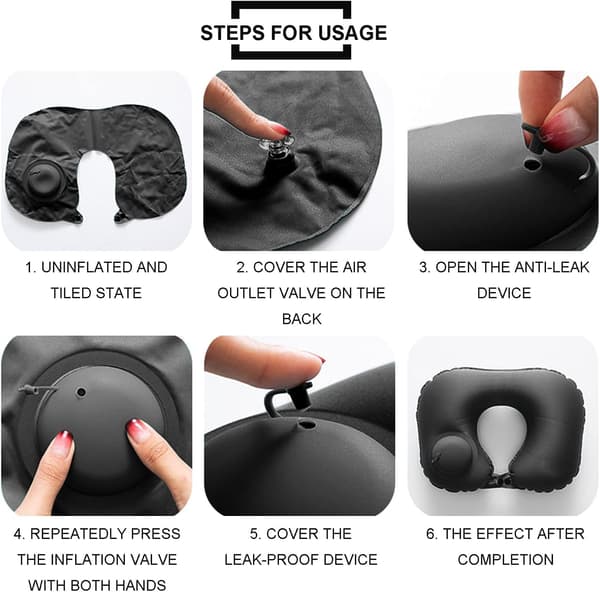 STEPS FOR USAGE

1. UNINFLATED AND TILED STATE

2. COVER THE AIR OUTLET VALVE ON THE BACK

3. OPEN THE ANTI-LEAK DEVICE

4. REPEATEDLY PRESS THE INFLATION VALVE WITH BOTH HANDS

5. COVER THE LEAK-PROOF DEVICE

6. THE EFFECT AFTER COMPLETION