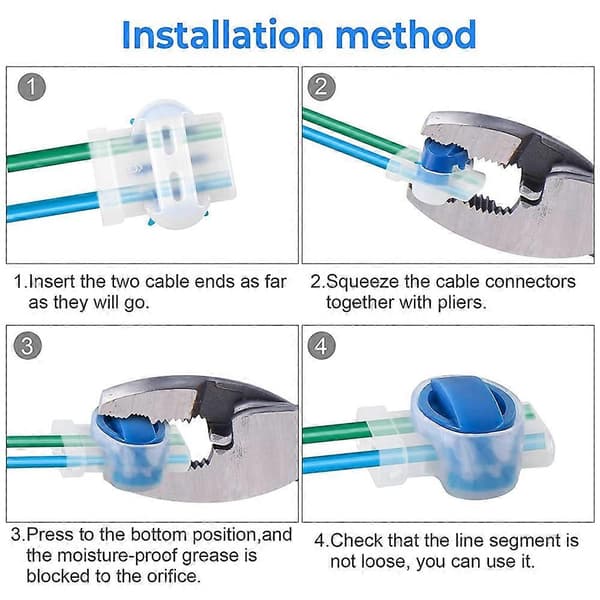 Installation method

1

1.Insert the two cable ends as far as they will go.

2

2.Squeeze the cable connectors together with pliers.

3

3.Press to the bottom position,and the moisture-proof grease is blocked to the orifice.

4

4.Check that the line segment is not loose, you can use it.