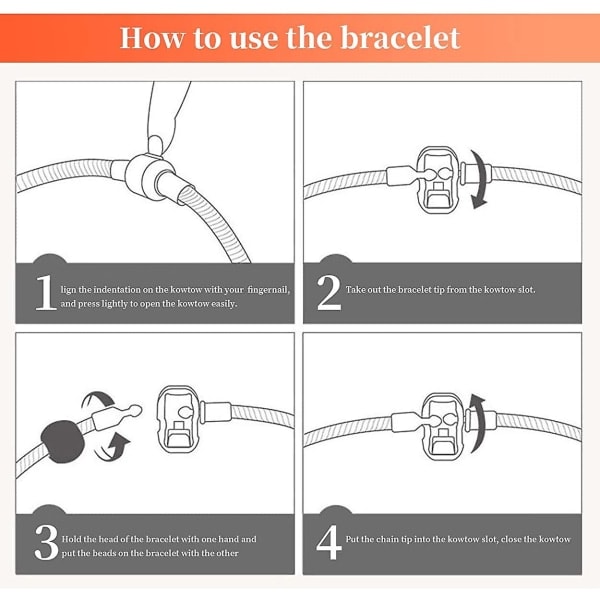 How to use the bracelet

1 lign the indentation on the kowtow with your fingernail, and press lightly to open the kowtow easily.

2 Take out the bracelet tip from the kowtow slot.

3 Hold the head of the bracelet with one hand and put the beads on the bracelet with the other

4 Put the chain tip into the kowtow slot, close the kowtow