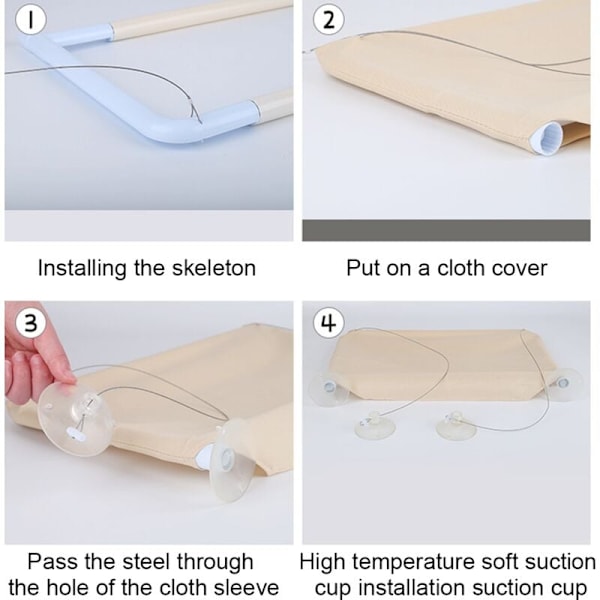 1

Installing the skeleton

2

Put on a cloth cover

3

Pass the steel through the hole of the cloth sleeve

4

High temperature soft suction cup installation suction cup