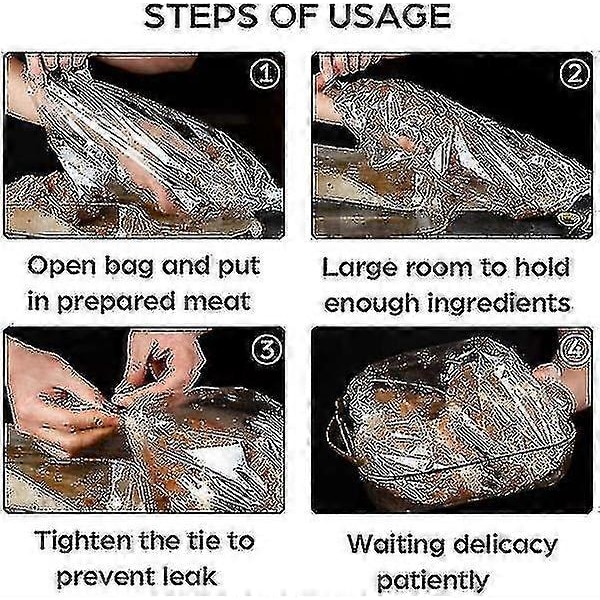 STEPS OF USAGE

①

Open bag and put in prepared meat

②

Large room to hold enough ingredients

③

Tighten the tie to prevent leak

④

Waiting delicacy patiently