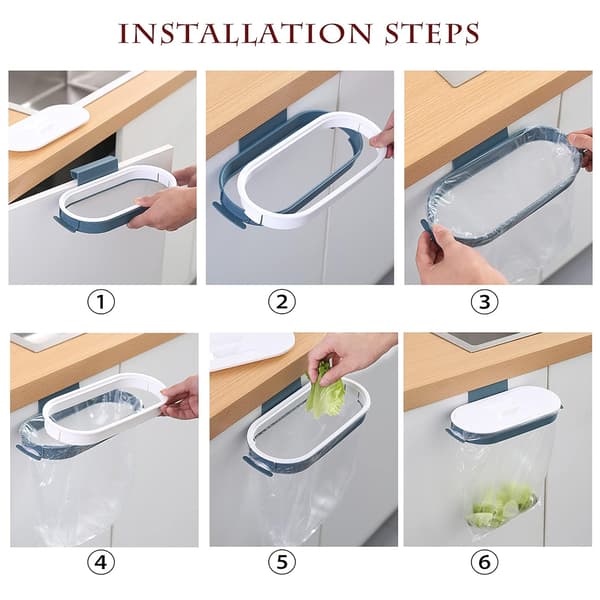 INSTALLATION STEPS

①

②

③

④

⑤

⑥