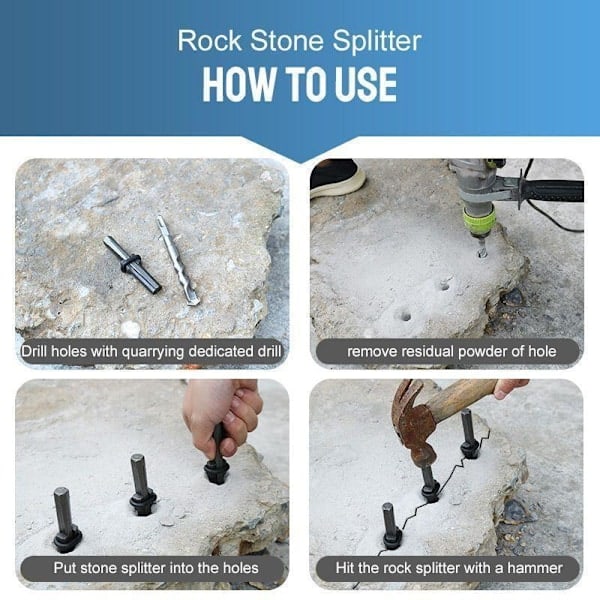 Rock Stone Splitter
HOW TO USE

Drill holes with quarrying dedicated drill

remove residual powder of hole

Put stone splitter into the holes

Hit the rock splitter with a hammer