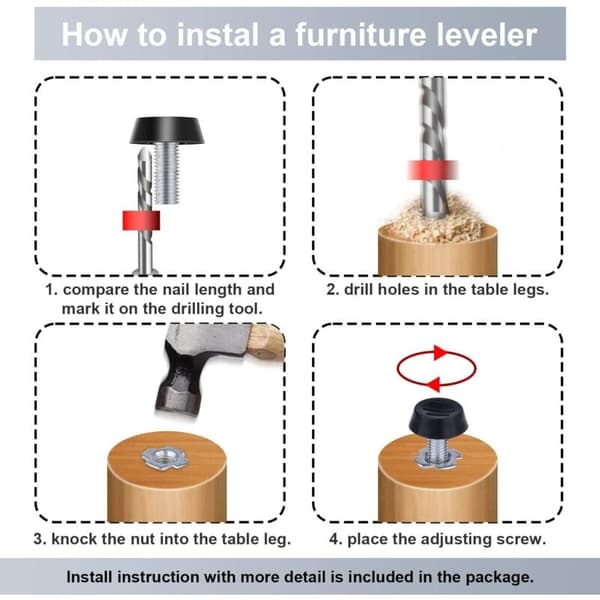 How to instal a furniture leveler

1. compare the nail length and mark it on the drilling tool.

2. drill holes in the table legs.

3. knock the nut into the table leg.

4. place the adjusting screw.

Install instruction with more detail is included in the package.