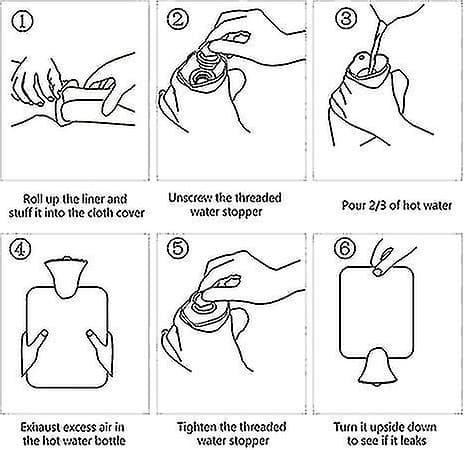 ①

Roll up the liner and stuff it into the cloth cover

②

Unscrew the threaded water stopper

③

Pour 2/3 of hot water

④

Exhaust excess air in the hot water bottle

⑤

Tighten the threaded water stopper

⑥

Turn it upside down to see if it leaks