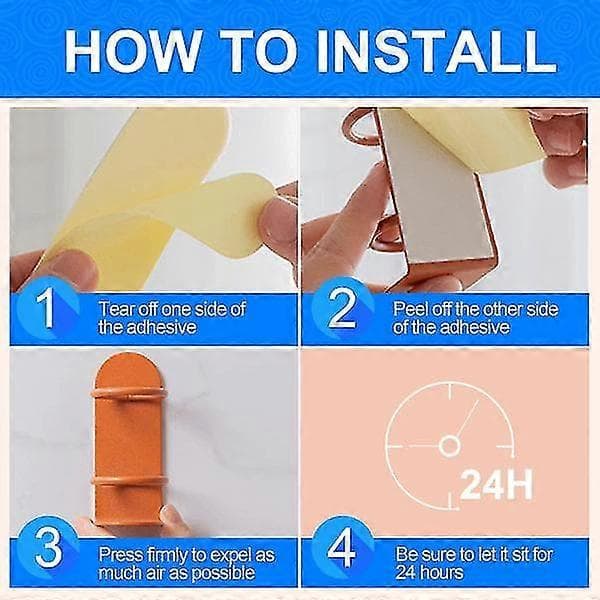 HOW TO INSTALL

1 Tear off one side of the adhesive

2 Peel off the other side of the adhesive

24H

3 Press firmly to expel as much air as possible

4 Be sure to let it sit for 24 hours