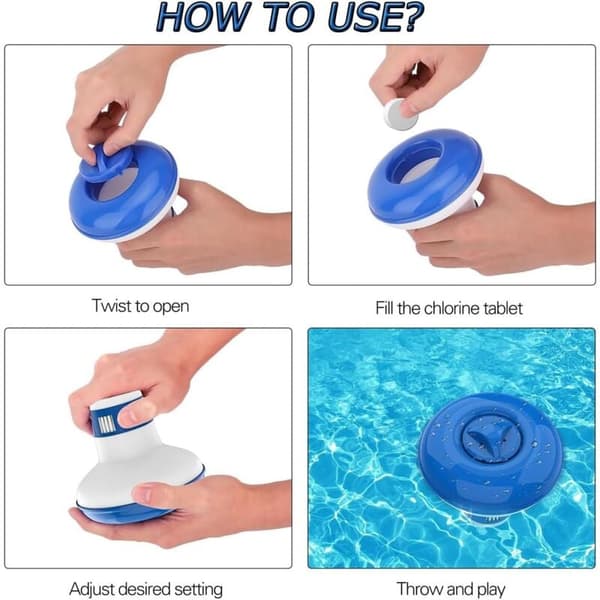 HOW TO USE?

Twist to open

Fill the chlorine tablet

Adjust desired setting

Throw and play