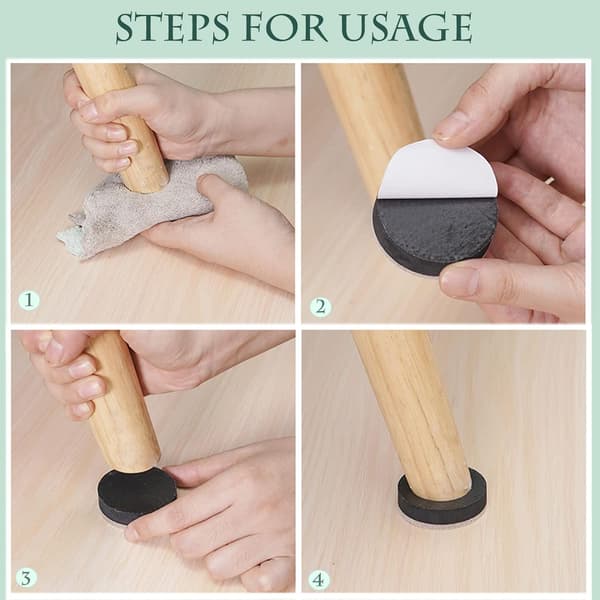 STEPS FOR USAGE

1

2

3

4